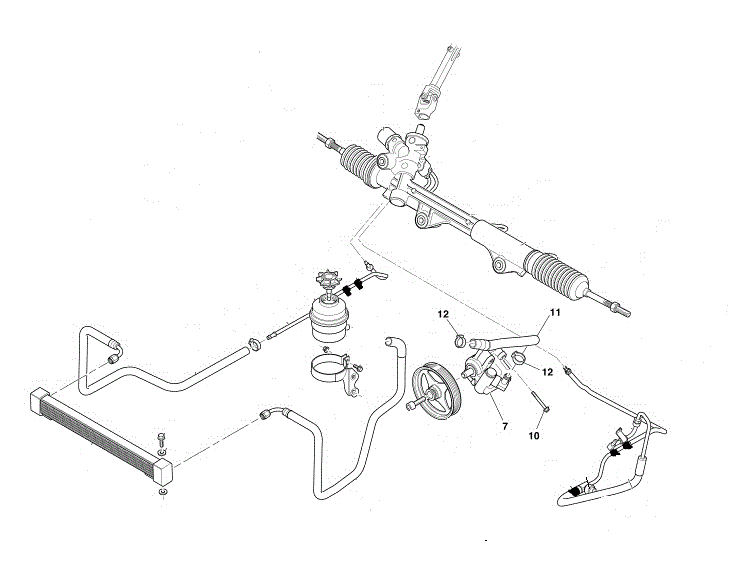 12
11
12
7
10