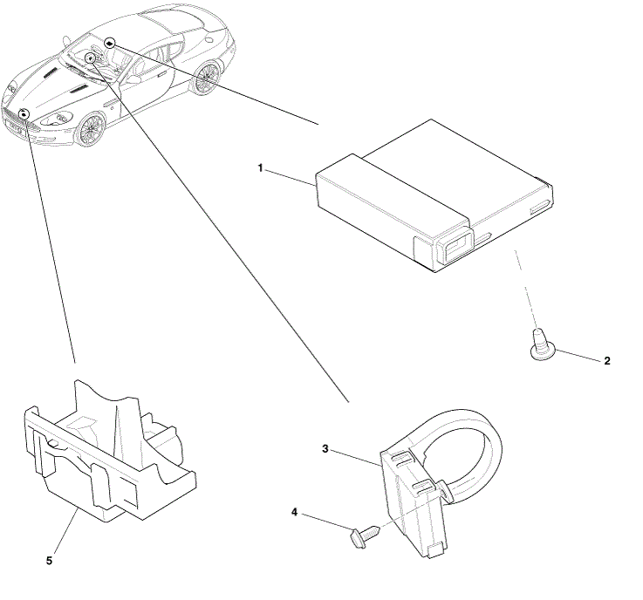 1
2
3
4
5