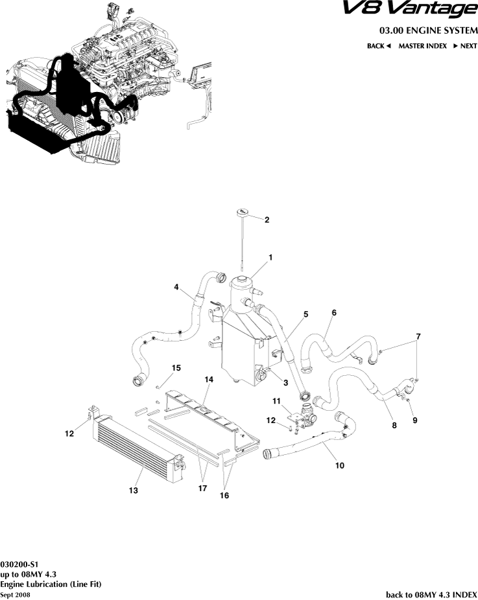 V8 Vantage

03.00 ENGINE SYSTEM

BACK ◄ MASTER INDEX ► NEXT

2
1
4
5
6
7
15
14
3
11
12
8
9
12
10
13
17
16

030200-S1
up to 08MY 4.3
Engine Lubrication (Line Fit)
Sept 2008

back to 08MY 4.3 INDEX