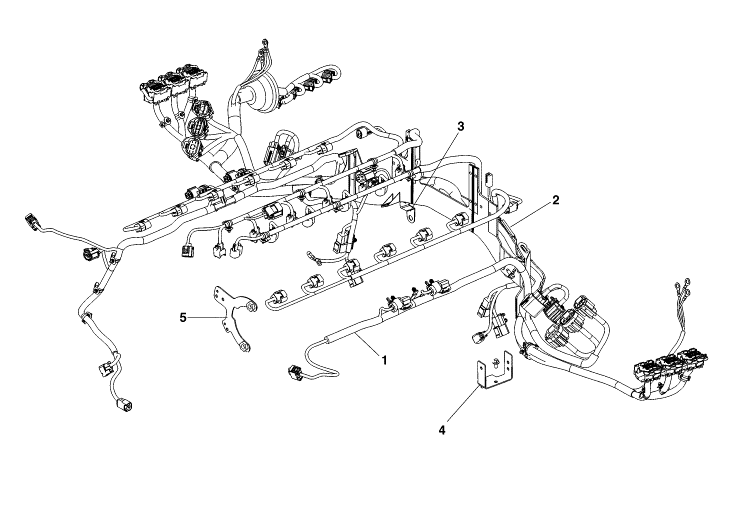 3
2
5
1
4