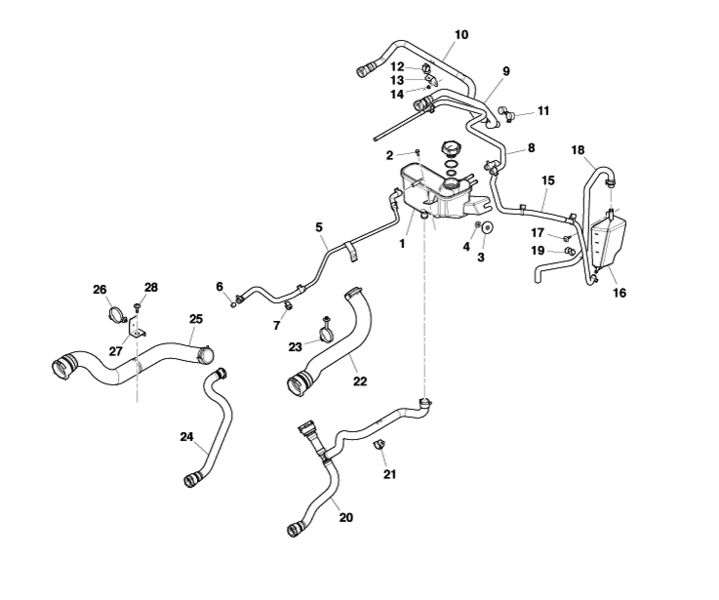 10
12
13
14
9
11
2
8
18
15
5
1
4
3
17
19
16
26
28
6
7
25
27
23
22
24
21
20