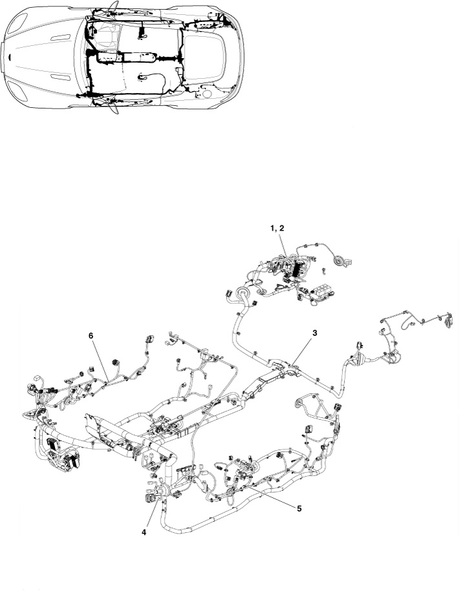 1, 2

3

6

5

4