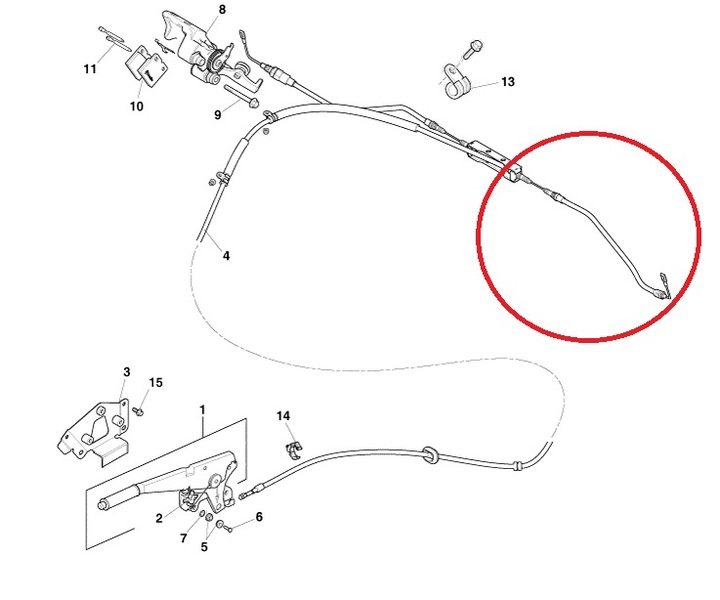 8
11
10
9
13
4
3
15
1
14
2
7
5
6