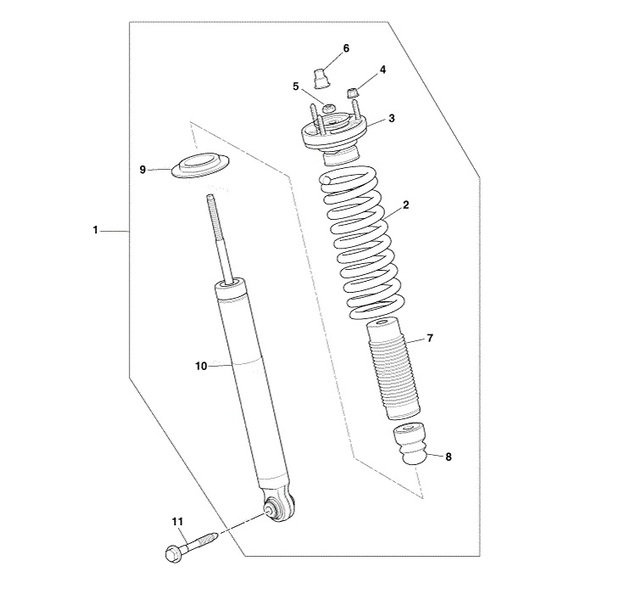 6
4
5
3
9
2
1
7
10
8
11