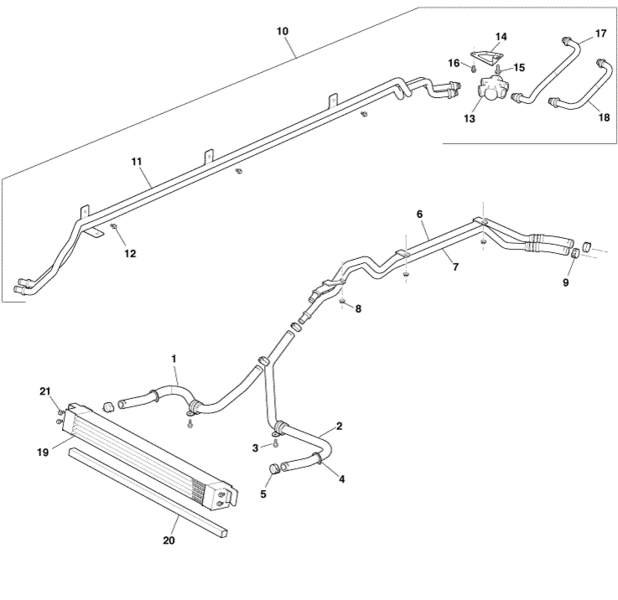 10
14
17
16
15
13
18
11
12
6
7
9
8
1
21
19
2
3
4
5
20