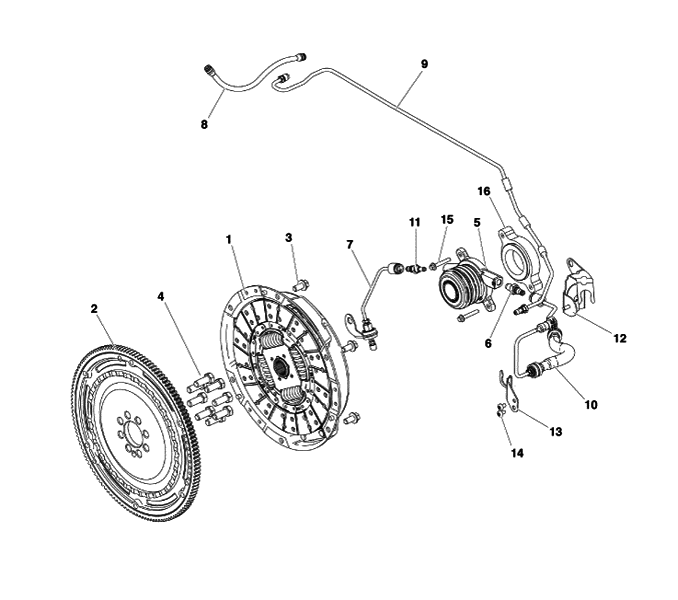 9
8
16
11
15
5
1
3
7
2
4
6
12
10
13
14