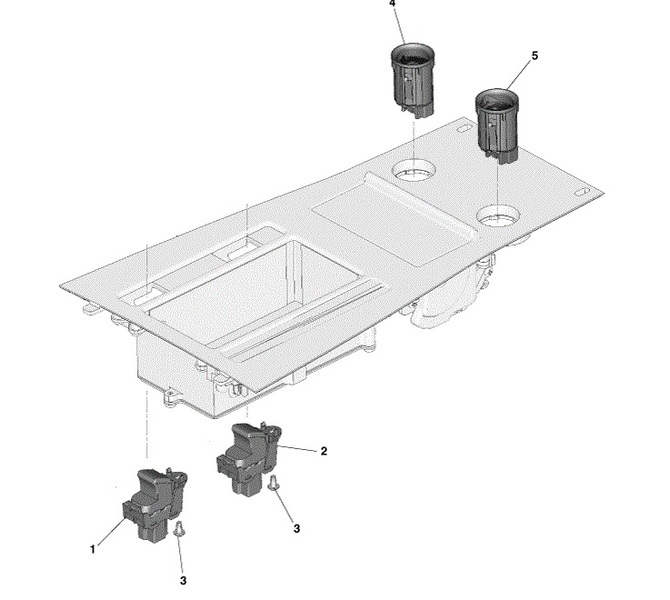 4
5
2
3
1
3