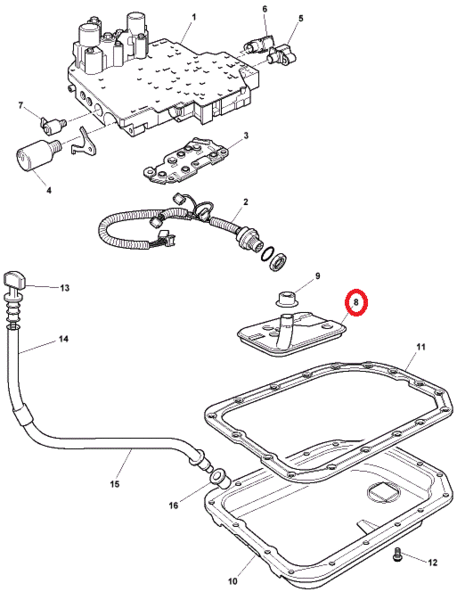 1
6
5
7
3
4
2
13
9
8
14
11
15
16
12
10