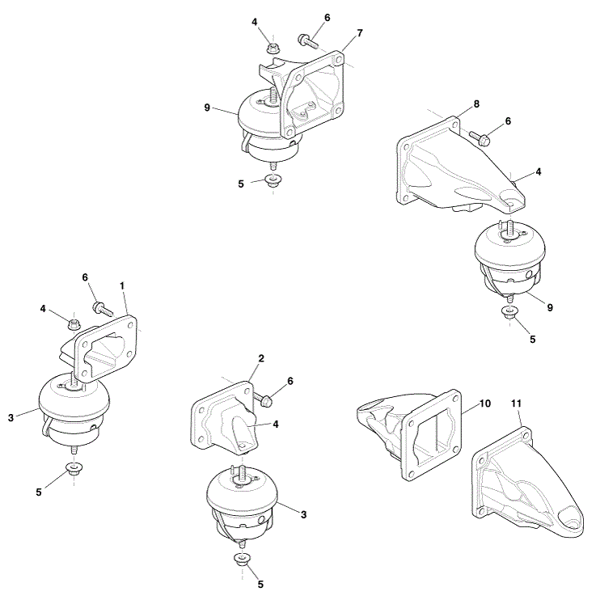 4
6
7
9
5
8
6
4
9
5
6
1
4
3
5
2
6
4
3
5
10
11