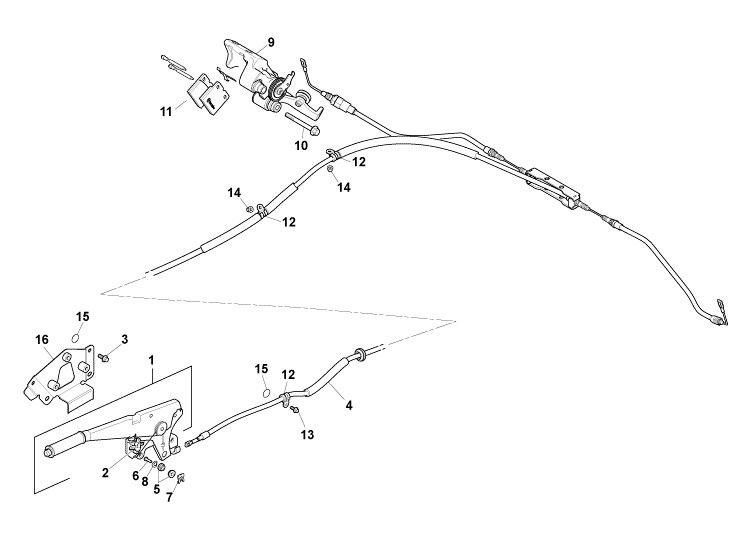 9
11
10
12
14
14
12
15
16
3
1
15
12
4
13
2
6
8
5
7