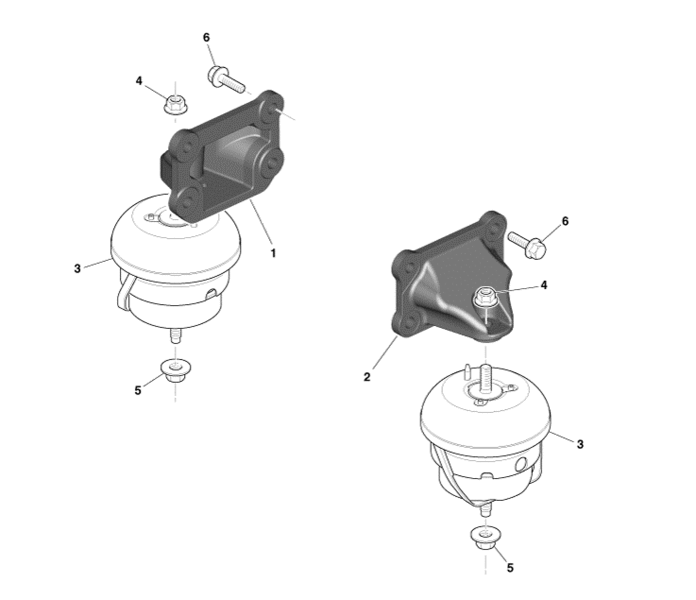 6
4
1
3
5
6
4
2
3
5