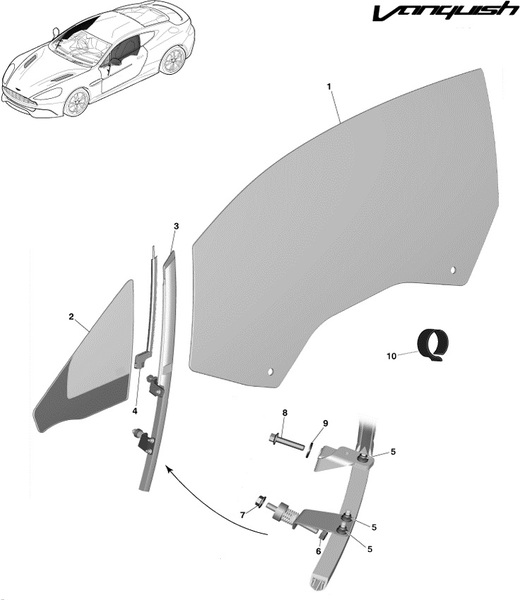 Vanquish

1
3
2
10
4
8
9
5
7
5
6
5