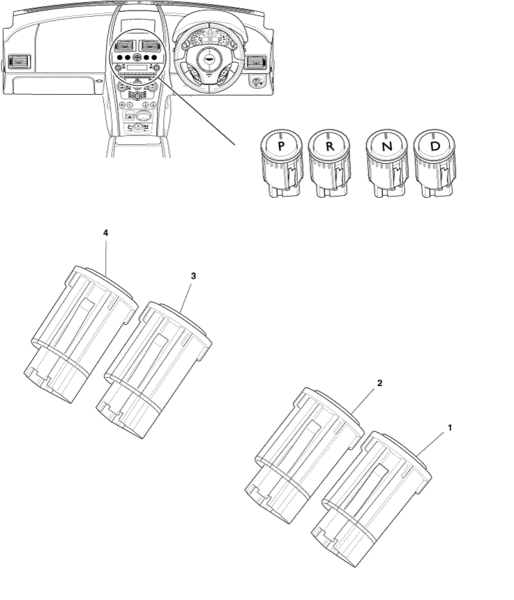 P R N D

4

3

2

1