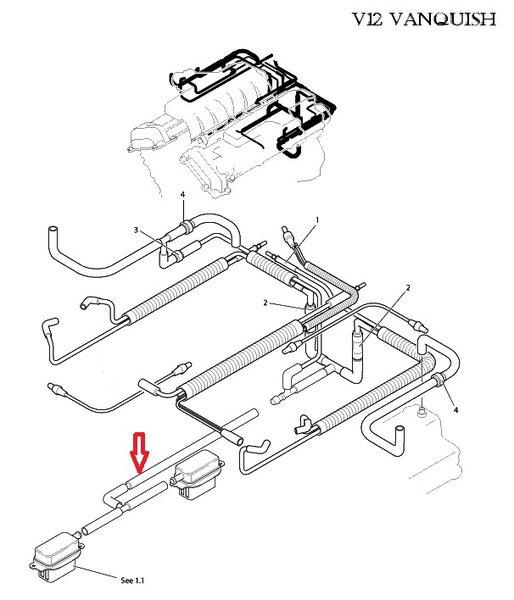 V12 VANQUISH

4

3

1

2

2

4

See 1.1