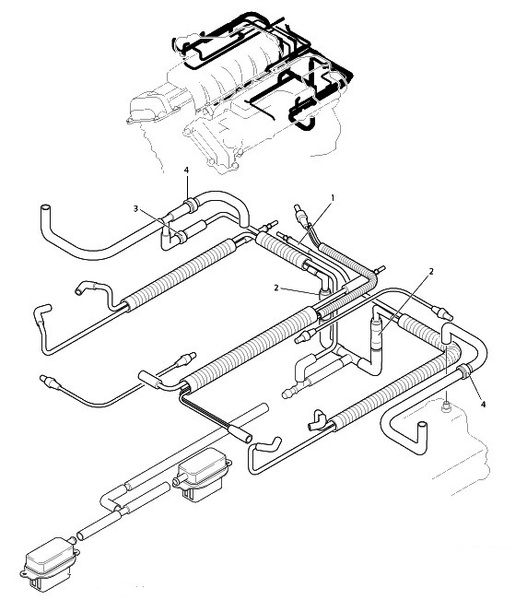 4
3
1
2
2
4