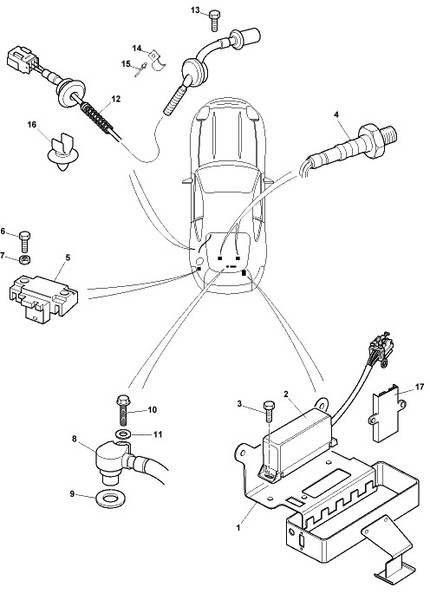 13
14
15
12
16
4
6
7
5
10
11
8
9
3
2
17
1