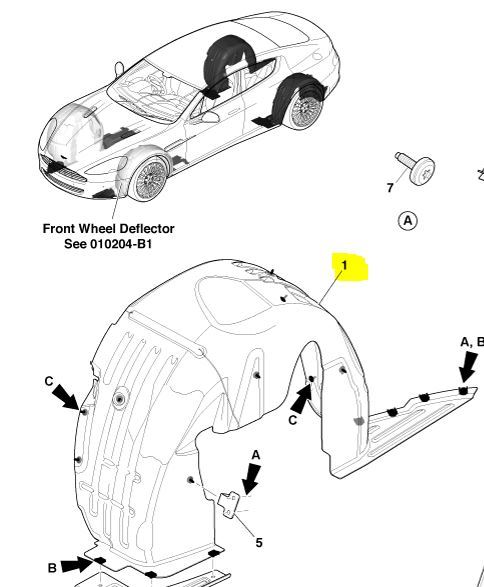 Front Wheel Deflector
See 010204-B1

7

A

1

A, B

C

C

A

5

B