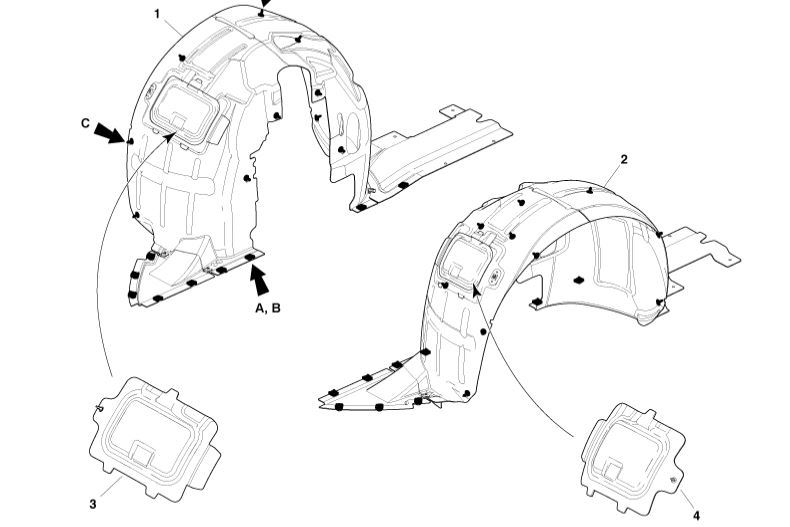 1
C
A, B
2
3
4