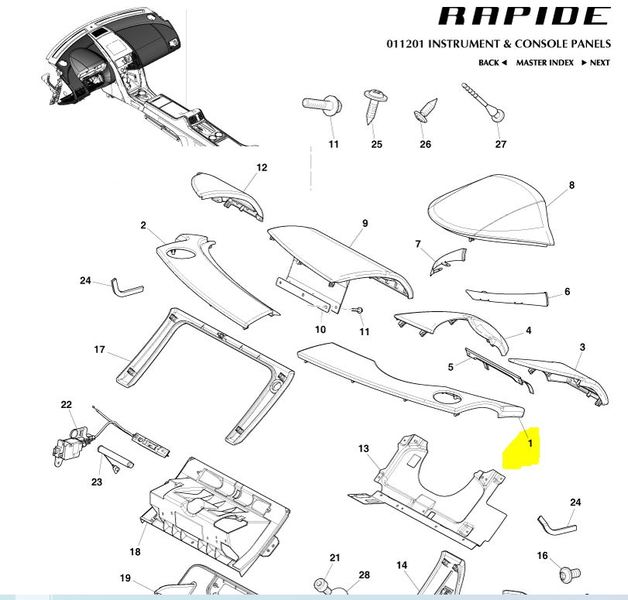 RAPIDE
011201 INSTRUMENT & CONSOLE PANELS
BACK ◄ MASTER INDEX ► NEXT

11
25
26
27
12
8
2
9
7
24
6
10
11
4
17
3
5
22
1
13
23
24
18
21
28
14
16
19