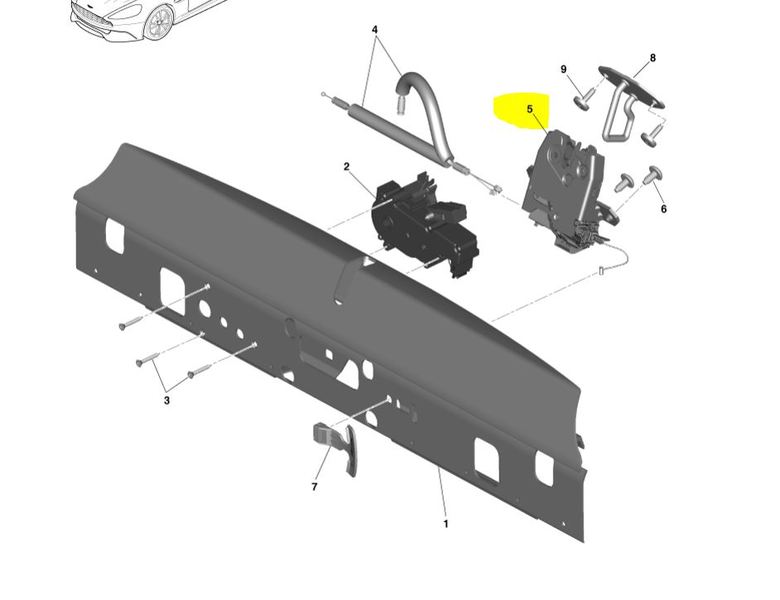 4
9
8
5
2
6
3
7
1