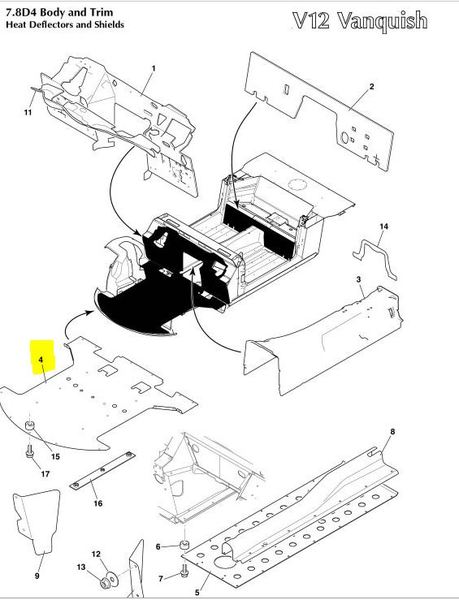 7.8D4 Body and Trim
Heat Deflectors and Shields

V12 Vanquish

1
2
11
14
3
4
15
17
16
8
9
12
13
6
7
5