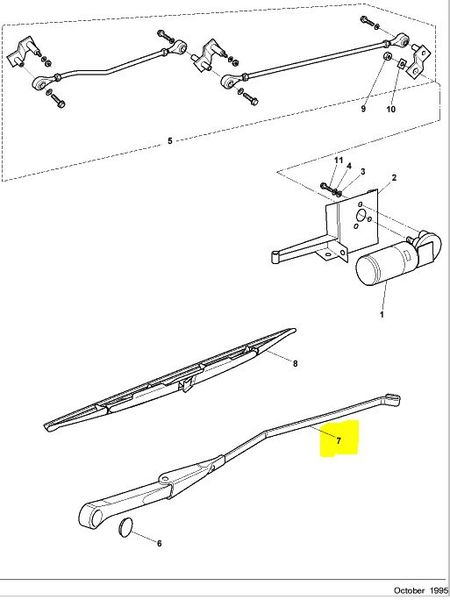 9
10
5
11
4
3
2
1
8
7
6
October 1995