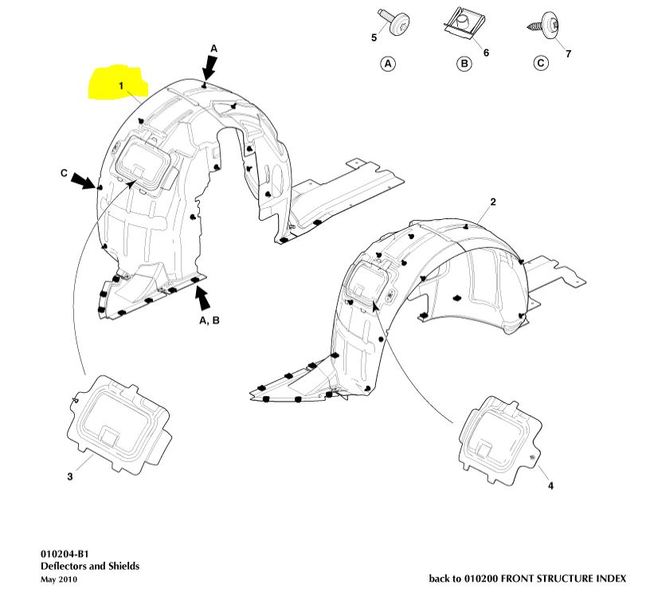 5
6
7
A
B
C
A
1
C
A, B
2
3
4

010204-B1
Deflectors and Shields
May 2010

back to 010200 FRONT STRUCTURE INDEX