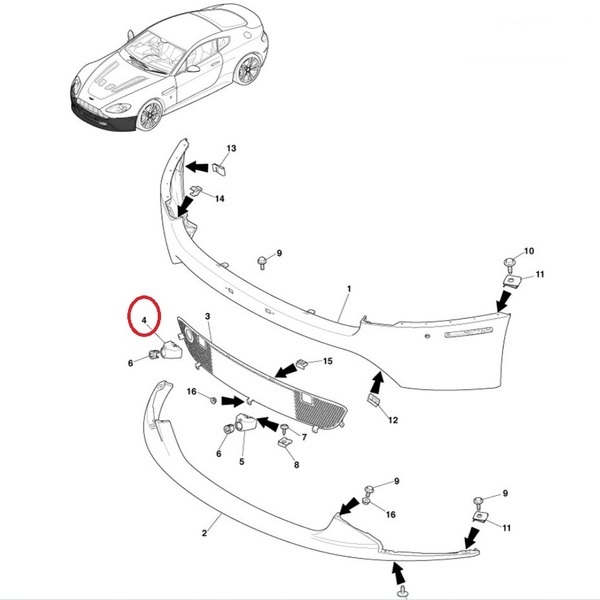 13
14
9
10
11
1
4
3
6
15
16
12
7
6
5
8
9
16
9
11
2