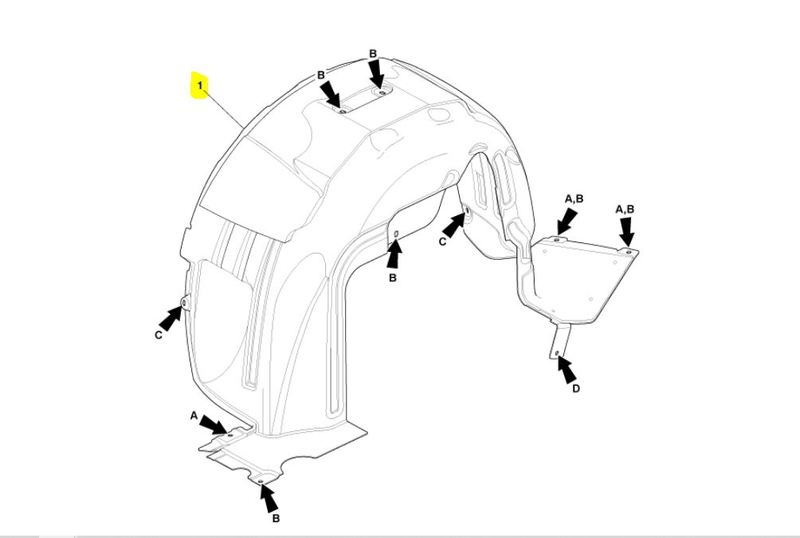 1
B
B
A,B
A,B
C
B
C
D
A
B