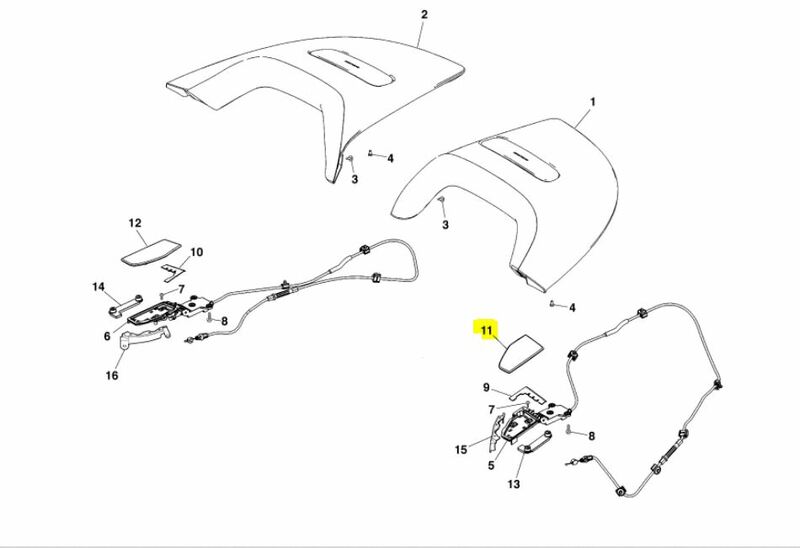 2
1
4
3
3
12
10
14
7
8
6
16
4
11
9
7
8
15
5
13