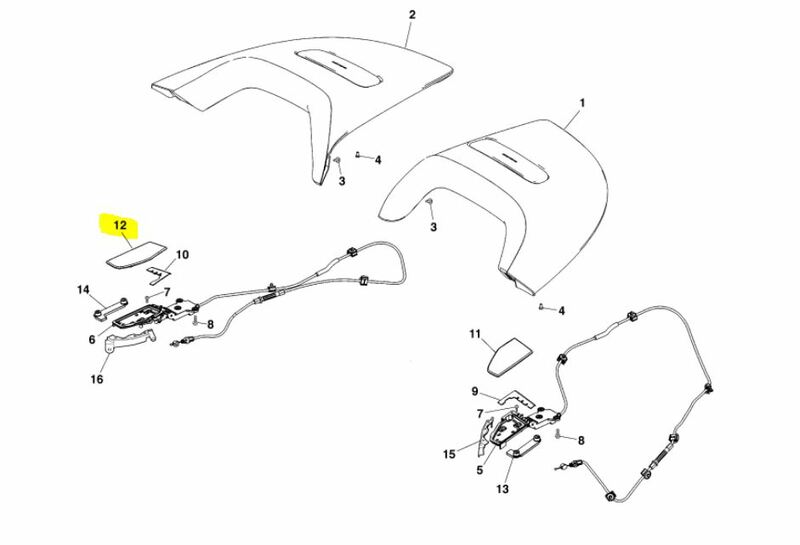 2
1
4
3
3
12
10
14
7
8
6
16
4
11
9
7
8
15
5
13