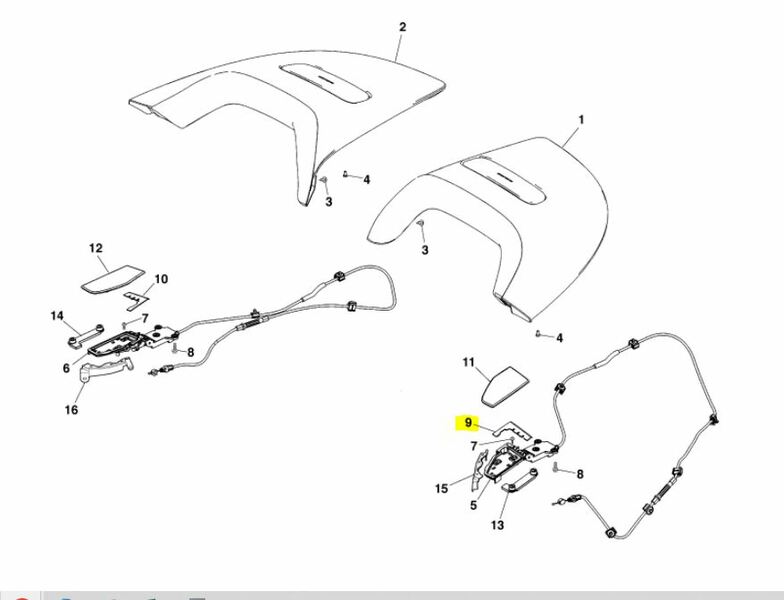 2
1
4
3
3
12
10
14
7
8
6
16
4
11
9
7
8
15
5
13