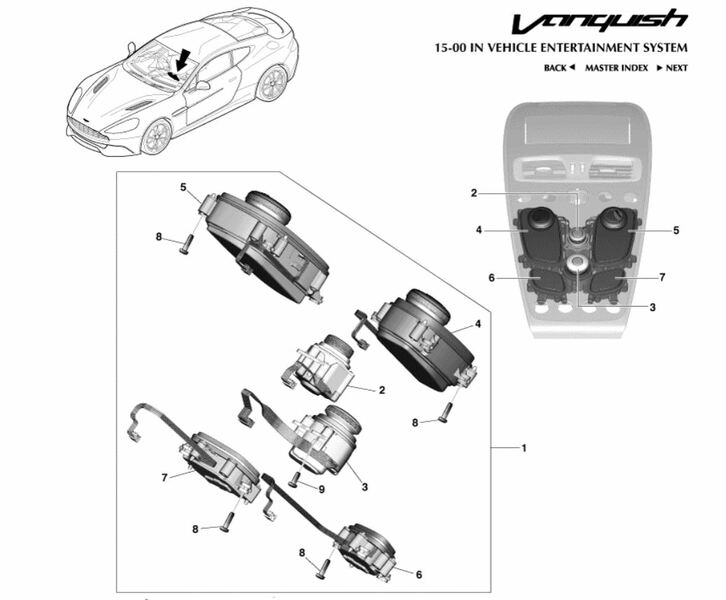 Vanquish

15-00 IN VEHICLE ENTERTAINMENT SYSTEM

BACK ◄ MASTER INDEX ► NEXT

2
4
5
6
7
3

5
8
4
2
8
1
7
9
3
8
8
6