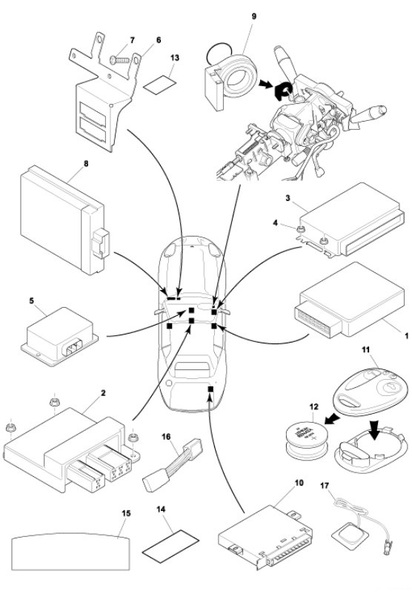 9
7
6
13
8
3
4
5
1
11
2
12
16
10
17
15
14