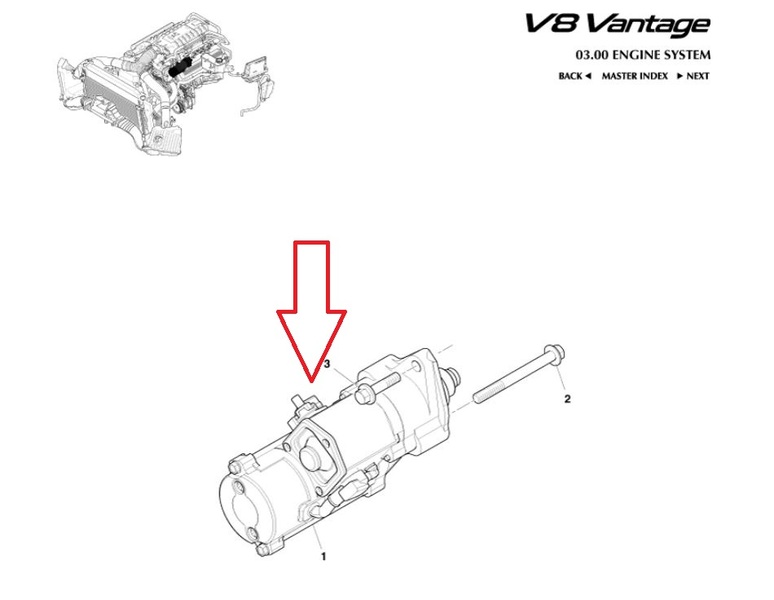 V8 Vantage

03.00 ENGINE SYSTEM

BACK ◄ MASTER INDEX ► NEXT

3

2

1