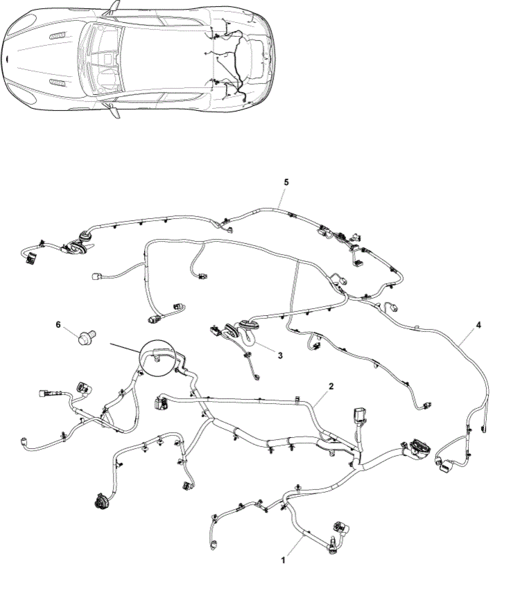 5
6
3
4
2
1