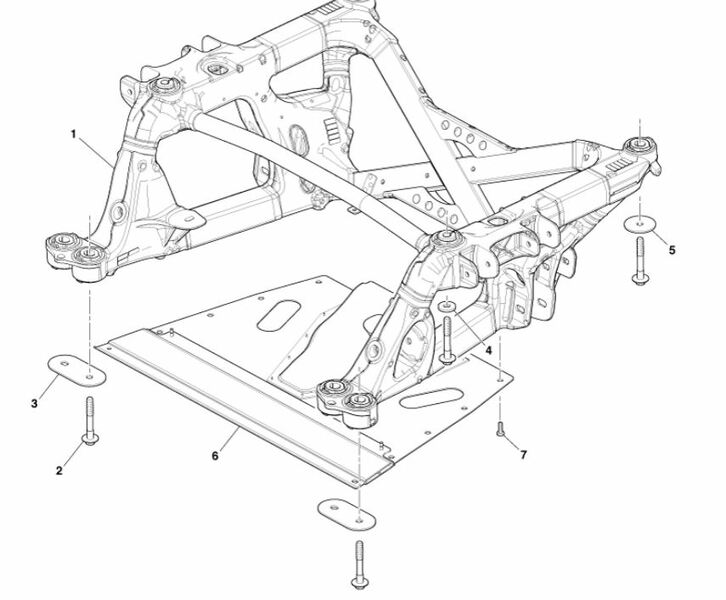 1
5
4
3
2
6
7