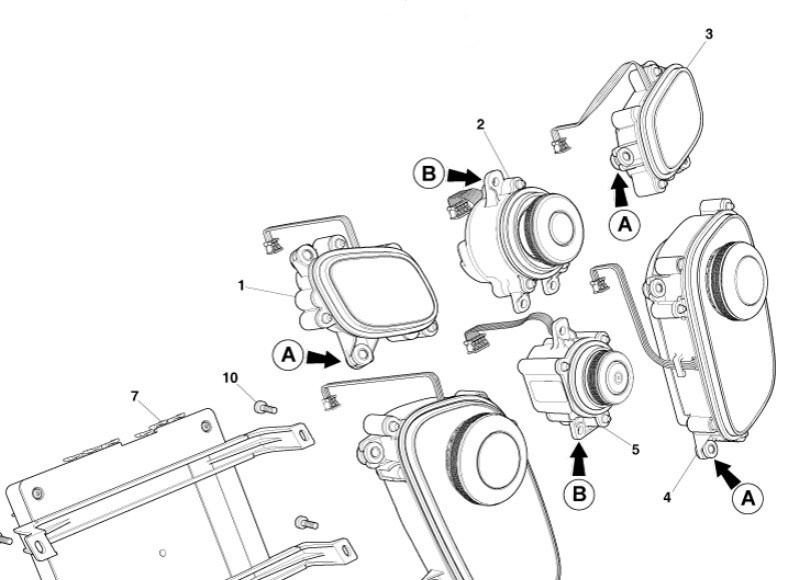 3
2
B
A
1
A
10
7
5
B
4
A