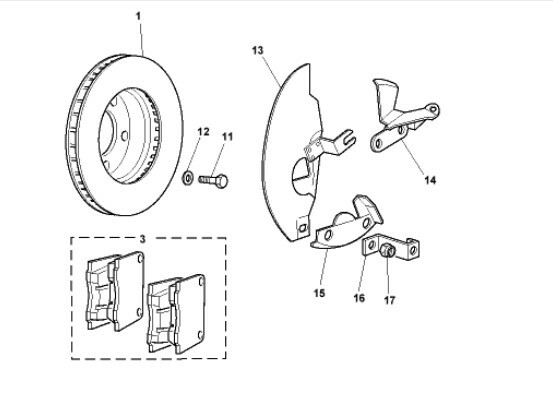 1
13
12
11
14
3
15
16
17