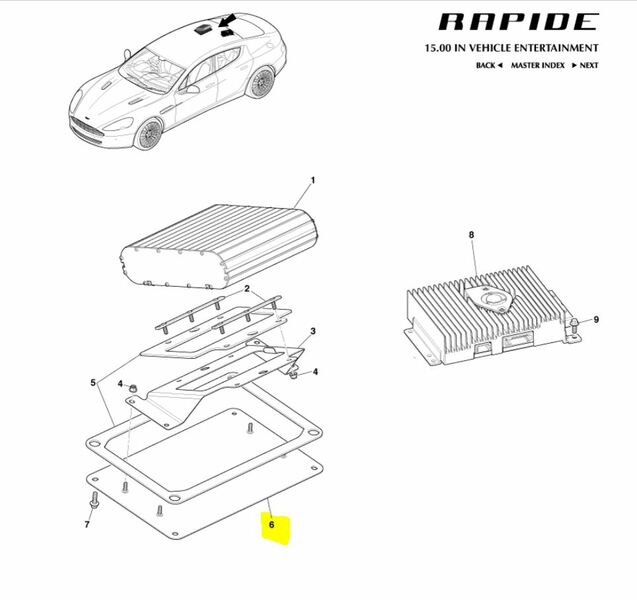 RAPIDE
15.00 IN VEHICLE ENTERTAINMENT
BACK ◄ MASTER INDEX ► NEXT

1
2
3
4
4
5
6
7
8
9