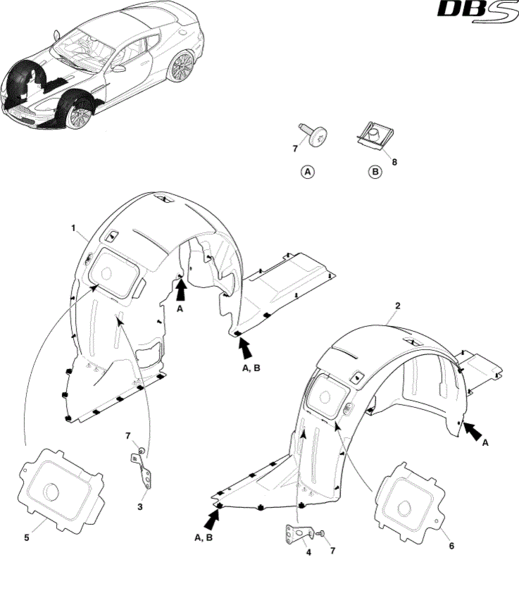 DBS

7
8
A
B

1
A
A, B
2
A
7
3
5
A, B
4
7
6