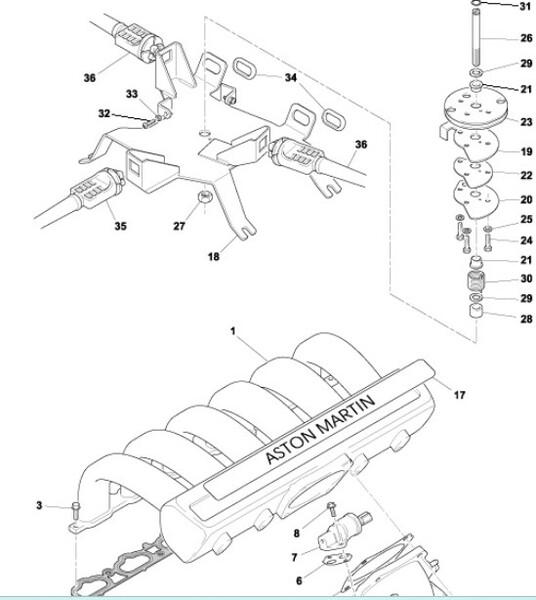 31
26
29
21
23
19
22
20
25
24
21
30
29
28
36
34
33
32
36
35
27
18
1
17
ASTON MARTIN
3
8
7
6