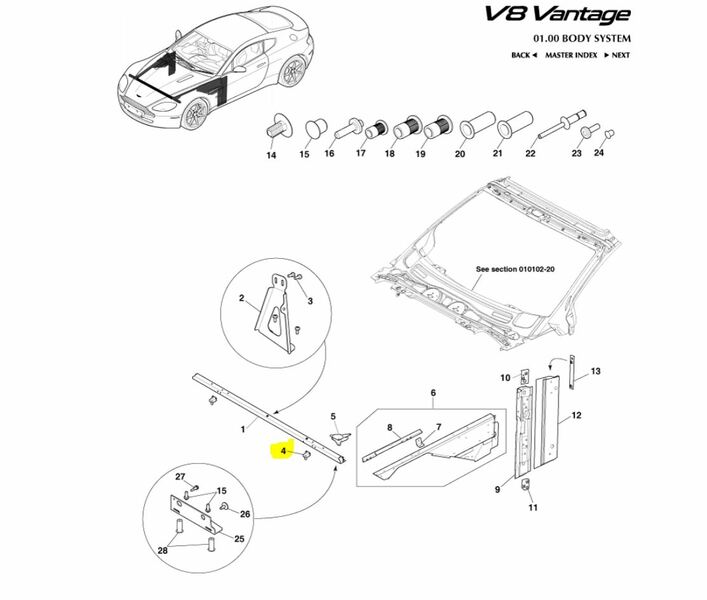 V8 Vantage

01.00 BODY SYSTEM

BACK ◄ MASTER INDEX ► NEXT

14 15 16 17 18 19 20 21 22 23 24

See section 010102-20

2
3
1
4
5
6
8
7
10
13
12
9
11
27
15
26
25
28