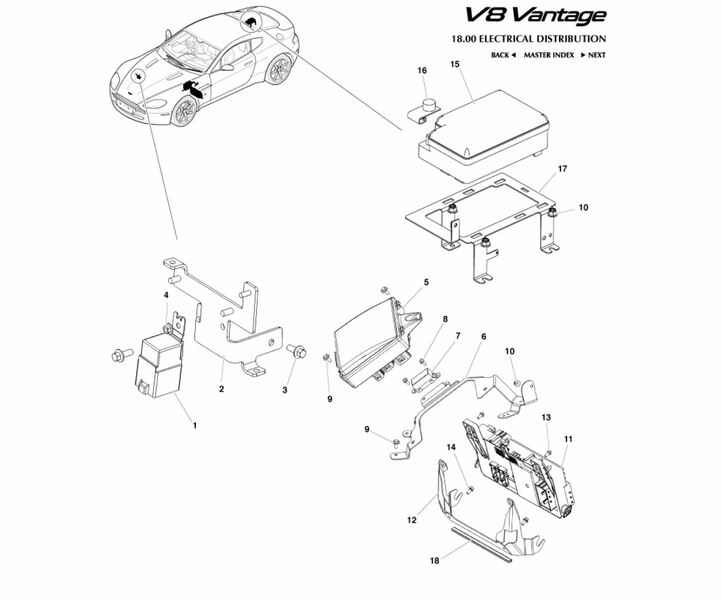 V8 Vantage

18.00 ELECTRICAL DISTRIBUTION

BACK ◄ MASTER INDEX ► NEXT

16
15
17
10
4
5
8
7
6
10
2
3
9
1
9
13
11
14
12
18