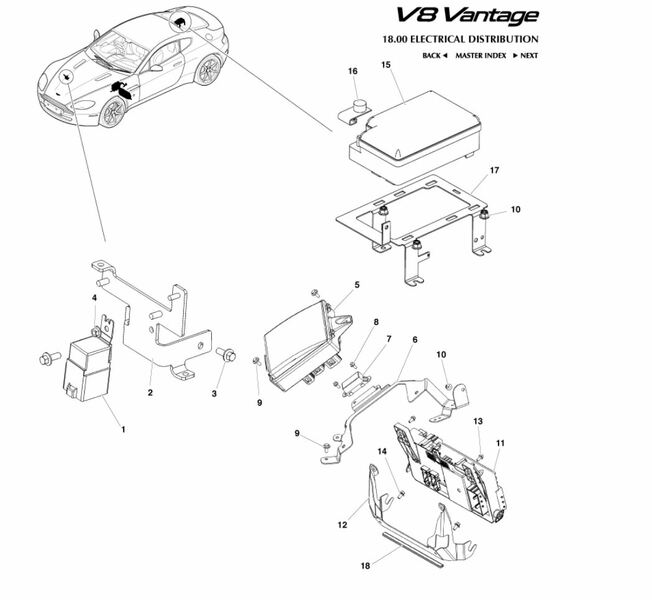 V8 Vantage

18.00 ELECTRICAL DISTRIBUTION

BACK ◄ MASTER INDEX ► NEXT

16
15
17
10
4
5
8
7
6
10
2
3
9
1
9
13
11
14
12
18