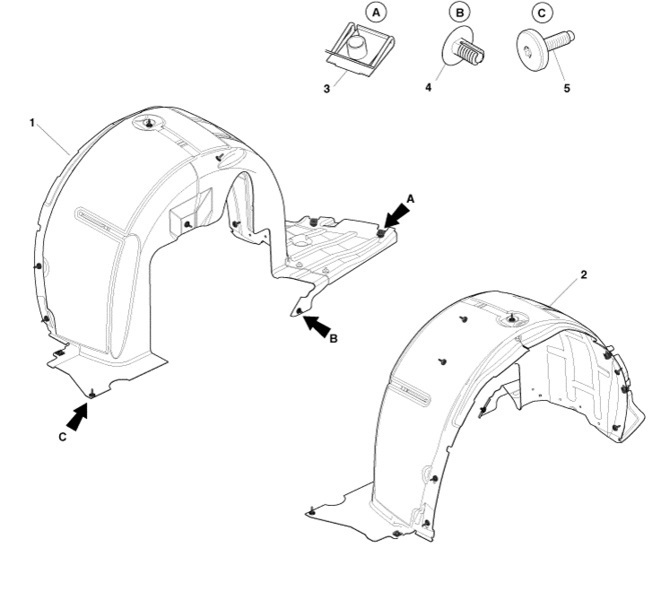 A
B
C
3
4
5
1
A
B
C
2