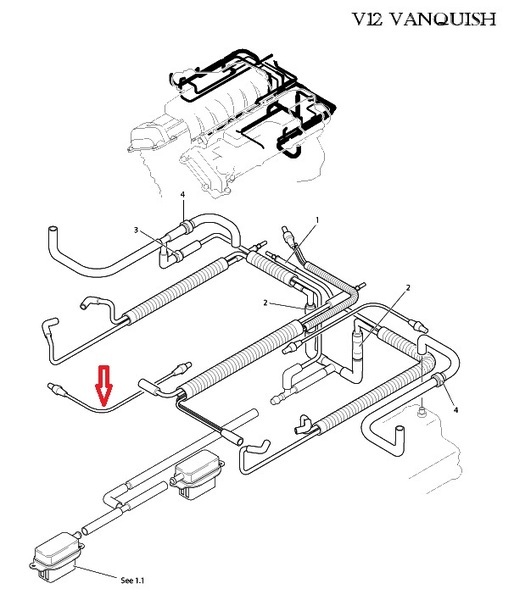 V12 VANQUISH

4

3

1

2

2

4

See 1.1